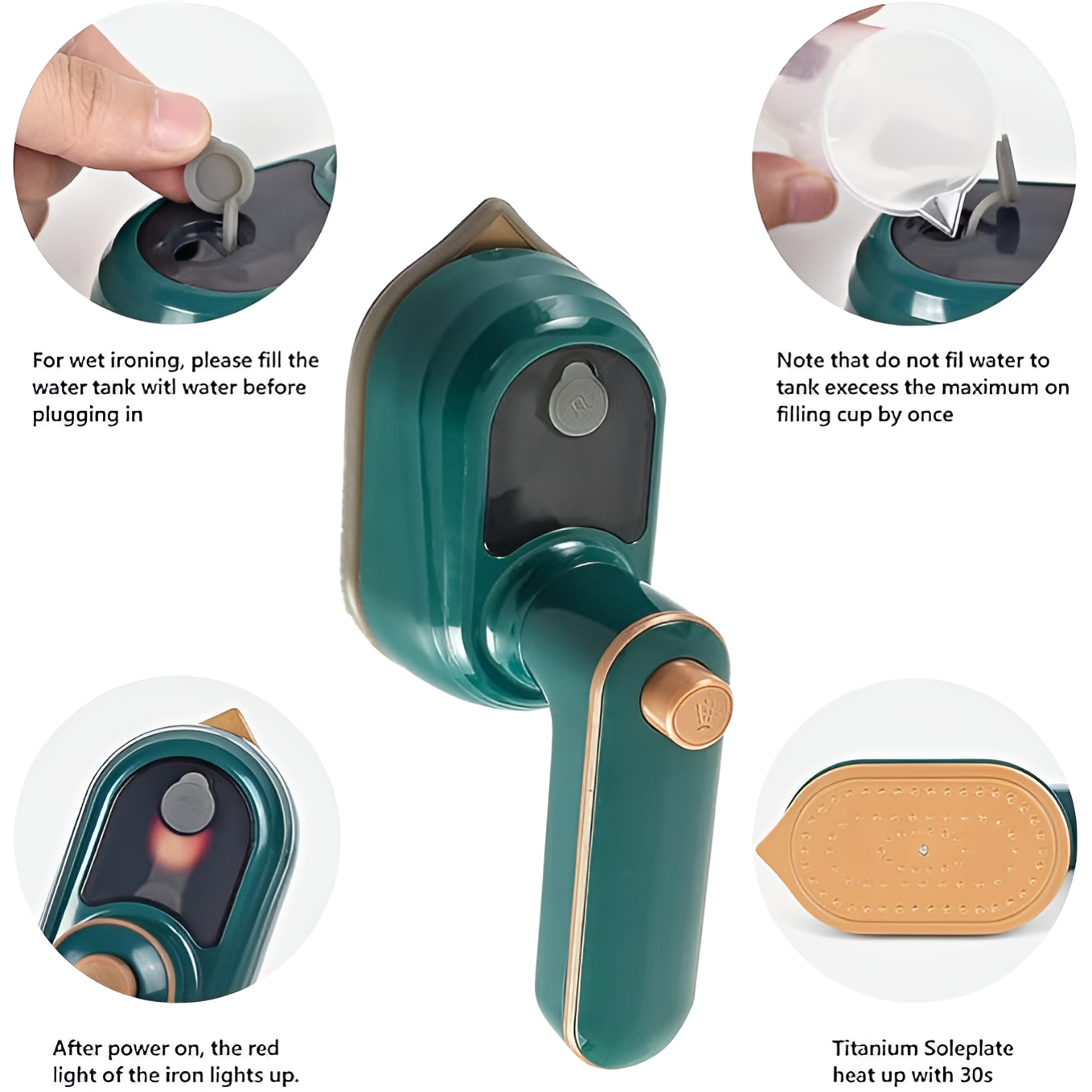 For wet ironing, please fill the water tank witl water before plugging in

Note that do not fil water to tank execess the maximum on filling cup by once

After power on, the red light of the iron lights up.

Titanium Soleplate heat up with 30s